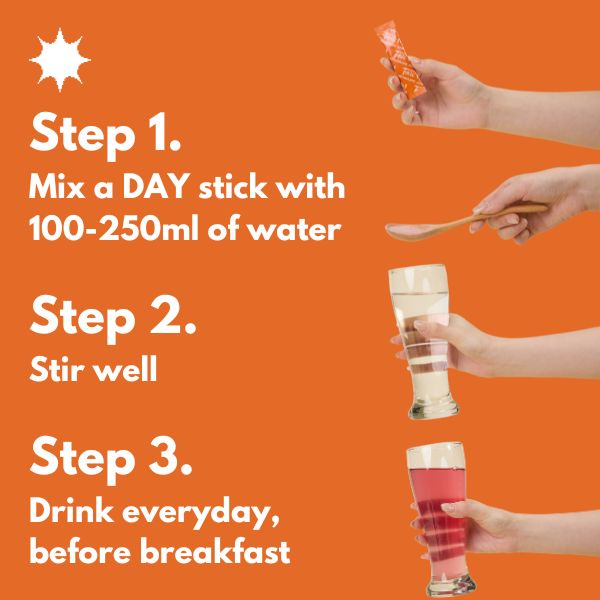 Step 1.
Mix a DAY stick with 100-250ml of water

Step 2.
Stir well

Step 3.
Drink everyday, before breakfast